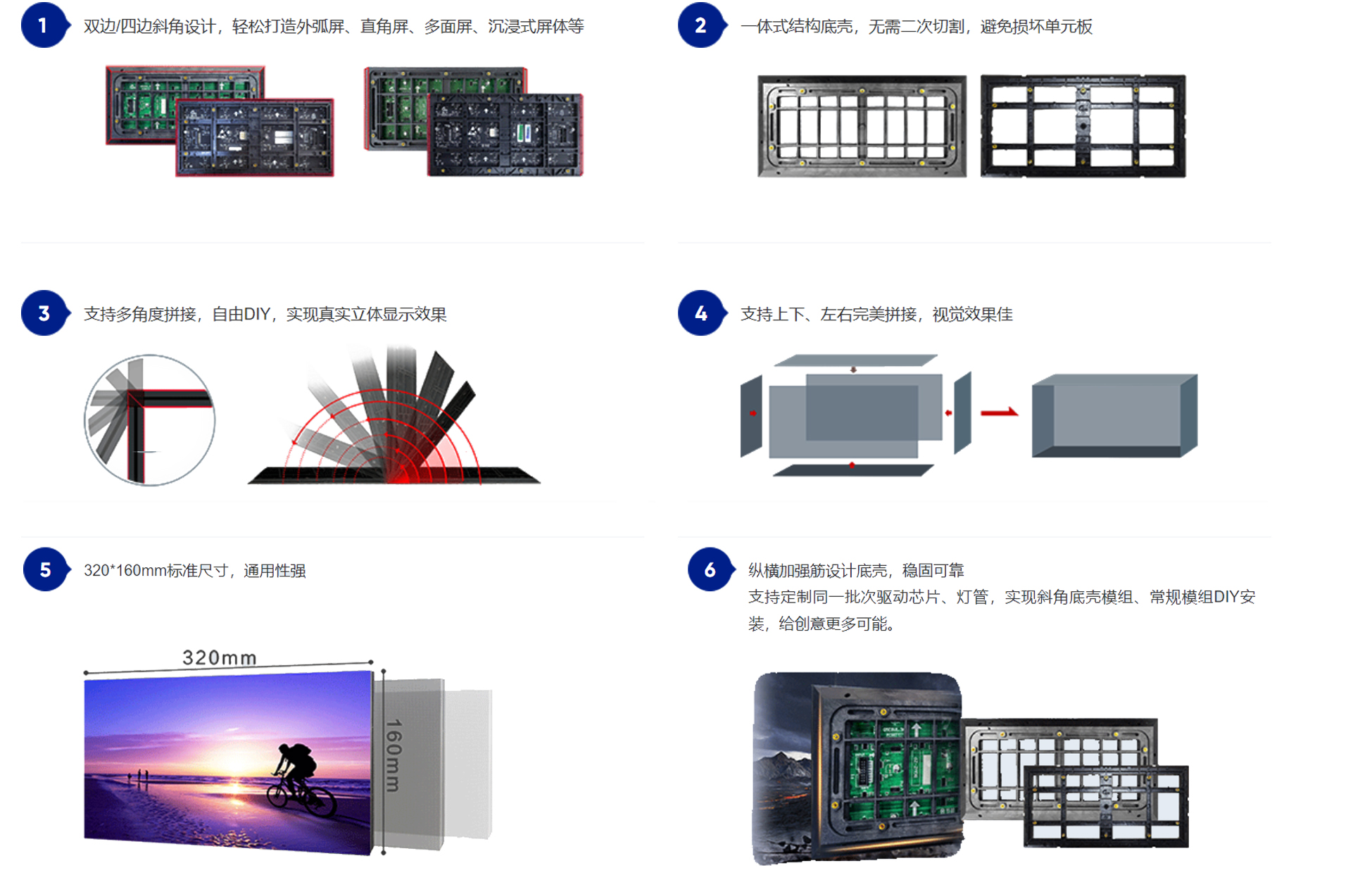 1 双边/四边斜角设计，轻松打造外弧屏、直角屏、多面屏、沉浸式屏体等

2 一体式结构底壳，无需二次切割，避免损坏单元板

3 支持多角度拼接，自由DIY，实现真实立体显示效果

4 支持上下、左右完美拼接，视觉效果佳

5 320*160mm标准尺寸，通用性强

320mm

160mm

6 纵横加强筋设计底壳，稳固可靠
支持定制同一批次驱动芯片、灯管，实现斜角底壳模组、常规模组DIY安装，给创意更多可能。